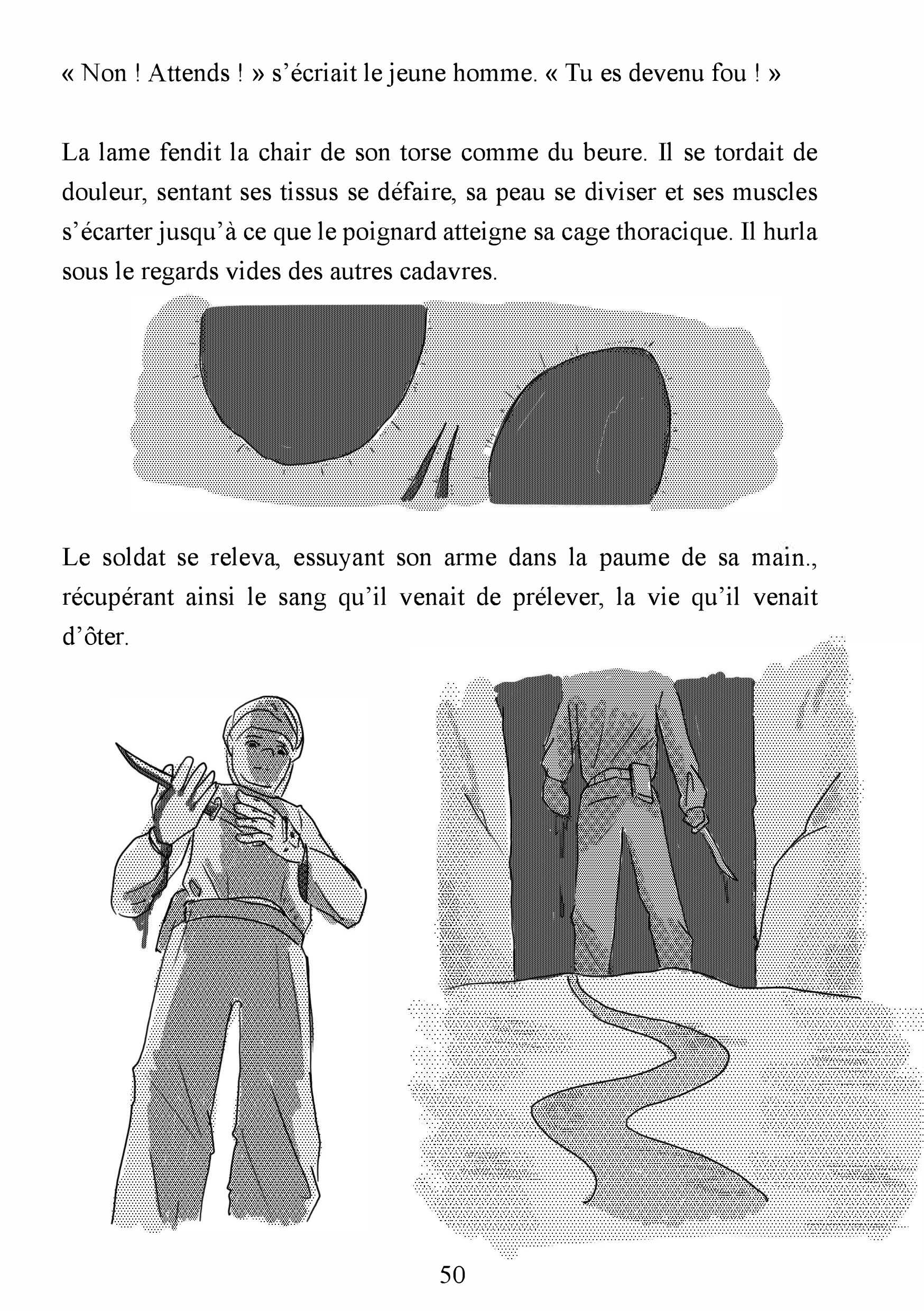 « Non ! Attends ! » s’écriait le jeune homme. « Tu es devenu fou ! »

La lame fendit la chair de son torse comme du beure. Il se tordait de douleur, sentant ses tissus se défaire, sa peau se diviser et ses muscles s’écarter jusqu’à ce que le poignard atteigne sa cage thoracique. Il hurla sous le regards vides des autres cadavres.

Le soldat se releva, essuyant son arme dans la paume de sa main., récupérant ainsi le sang qu’il venait de prélever, la vie qu’il venait d’ôter.

50